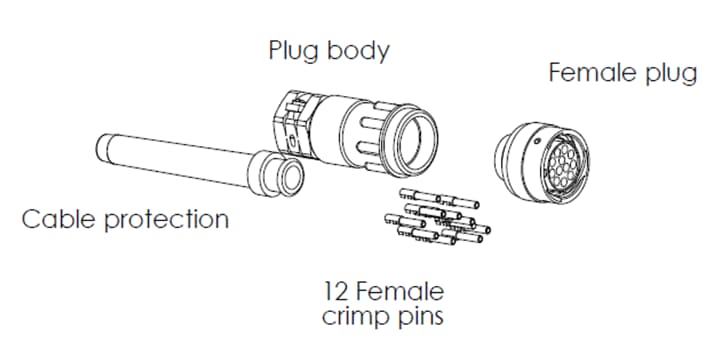 Plug body

Female plug

Cable protection

12 Female
crimp pins